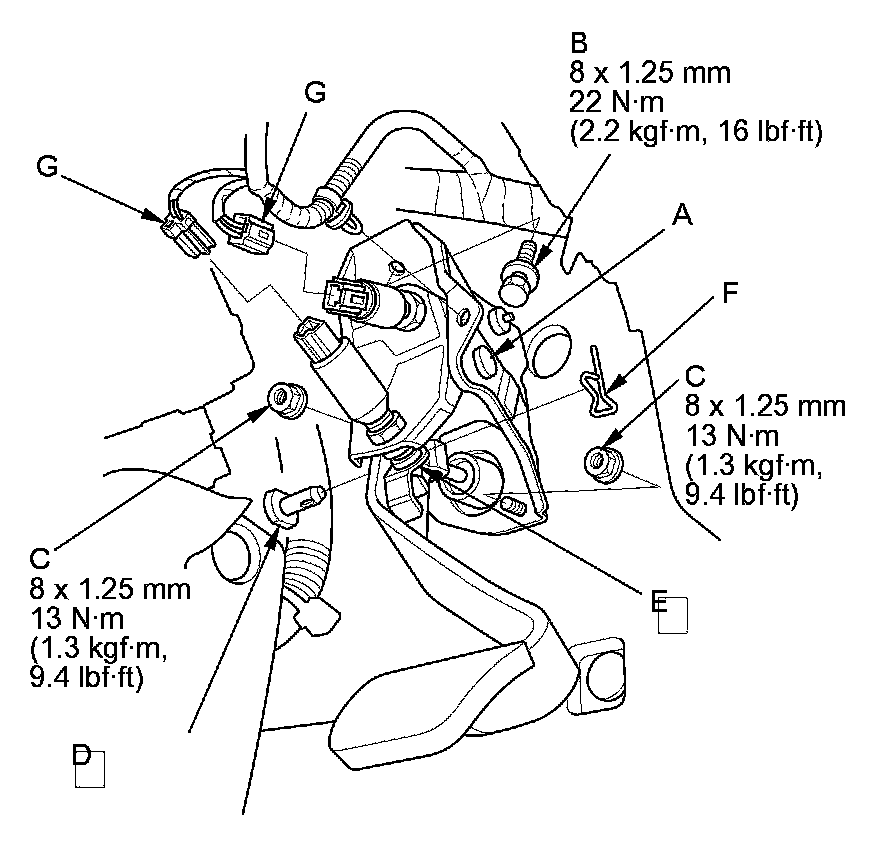 B
8 x 1.25 mm
22 N·m
(2.2 kgf·m, 16 lbf·ft)

G

G

A

F

C
8 x 1.25 mm
13 N·m
(1.3 kgf·m,
9.4 lbf·ft)

C
8 x 1.25 mm
13 N·m
(1.3 kgf·m,
9.4 lbf·ft)

E

D