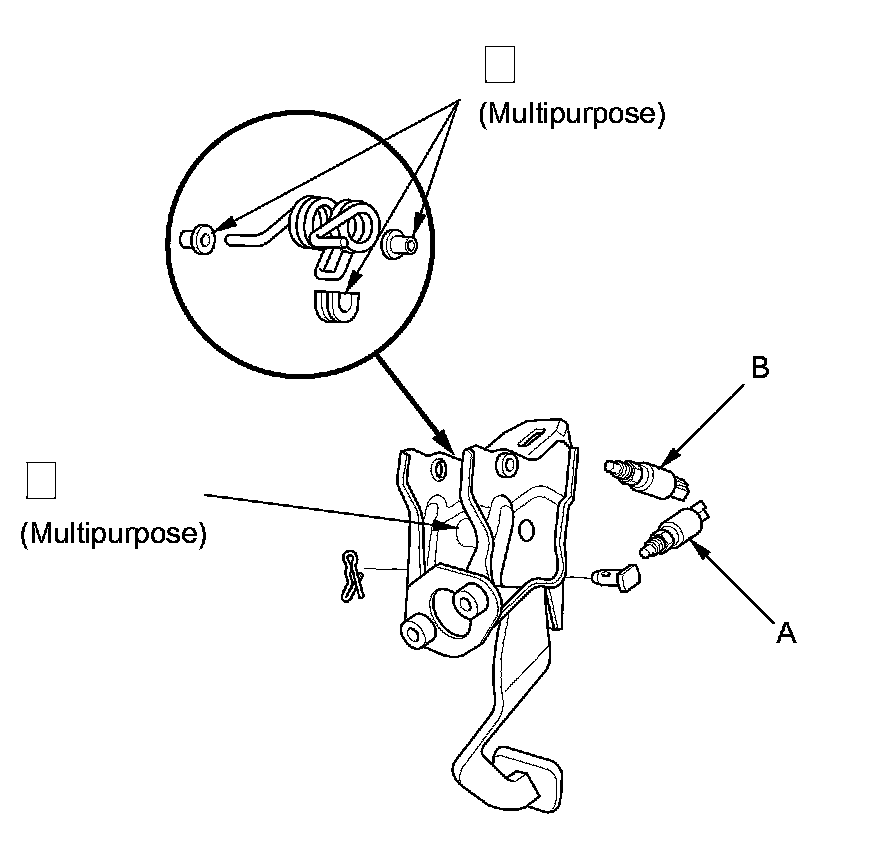 (Multipurpose)

B

(Multipurpose)

A