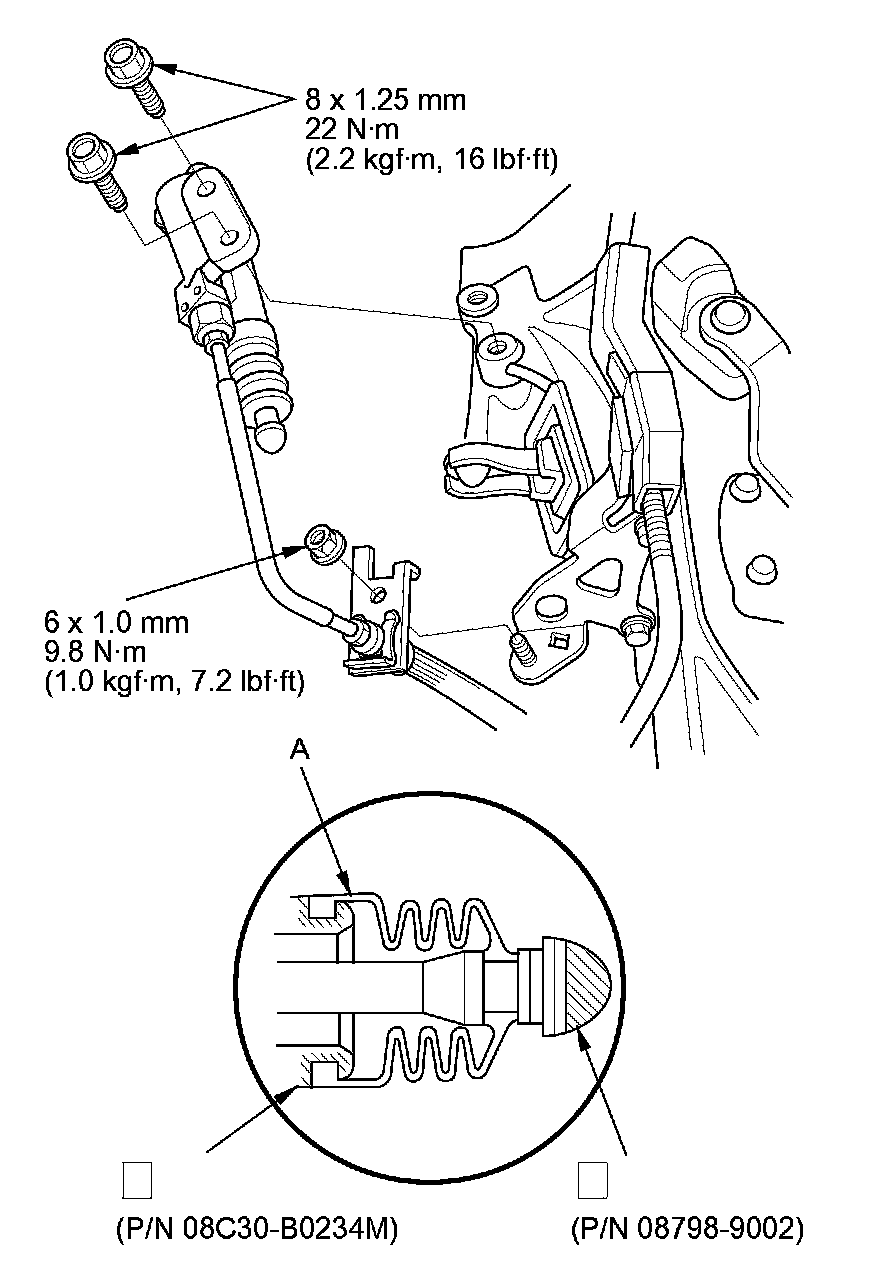 8 x 1.25 mm
22 N·m
(2.2 kgf·m, 16 lbf·ft)

6 x 1.0 mm
9.8 N·m
(1.0 kgf·m, 7.2 lbf·ft)

A

(P/N 08C30-B0234M)

(P/N 08798-9002)