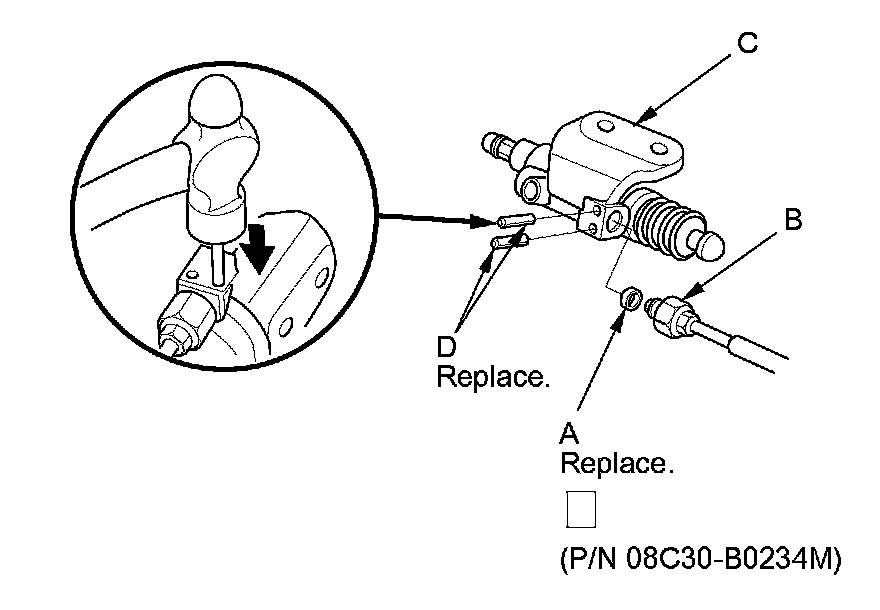 C

B

D
Replace.

A
Replace.

(P/N 08C30-B0234M)