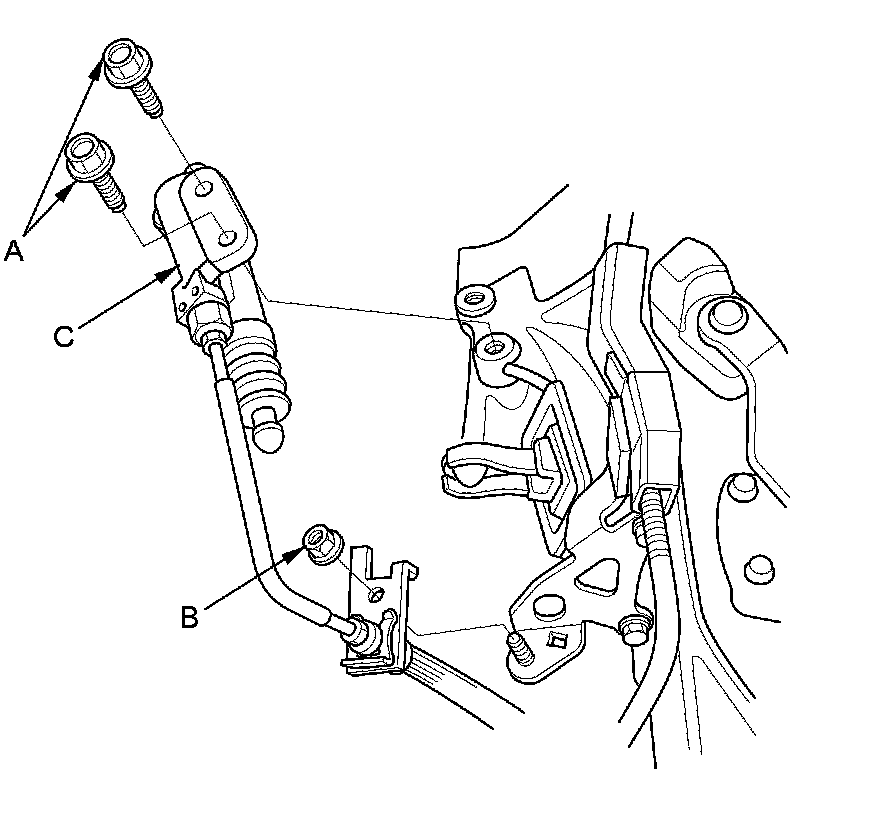 A
C
B