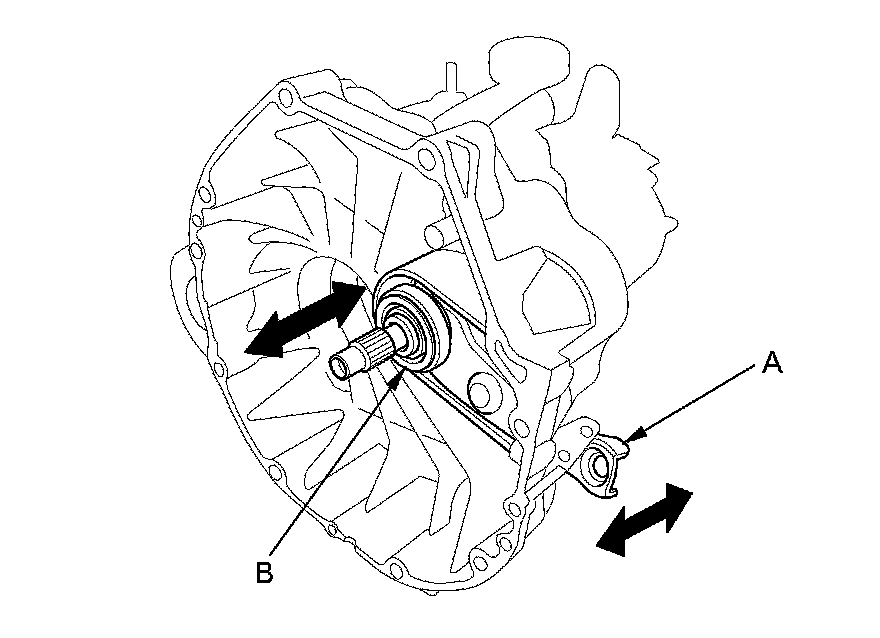 A

B