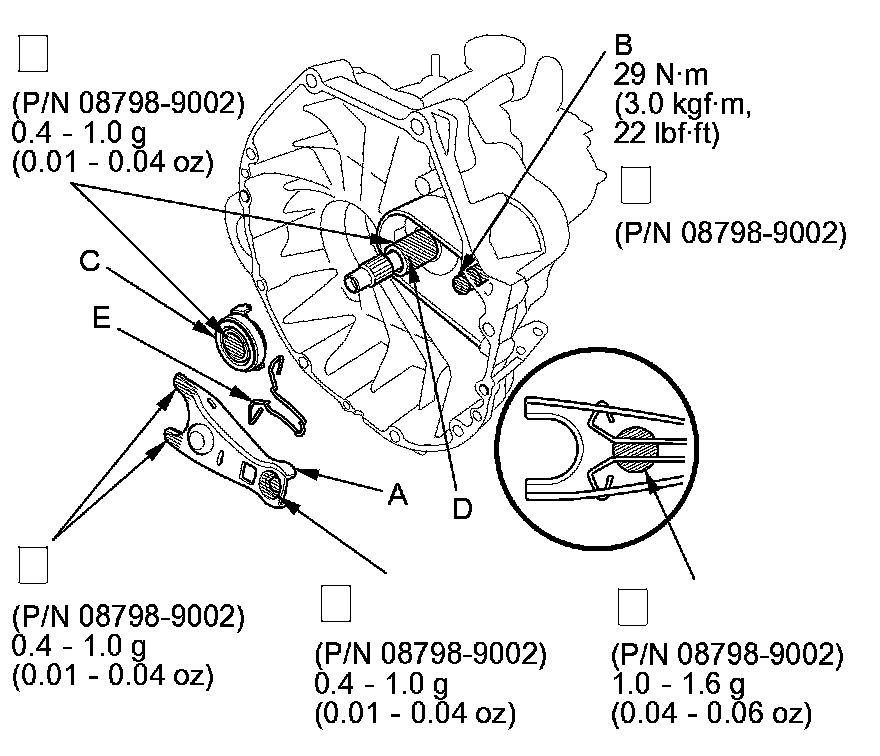 (P/N 08798-9002)
0.4 - 1.0 g
(0.01 - 0.04 oz)

B
29 N·m
(3.0 kgf·m,
22 lbf·ft)

(P/N 08798-9002)

C

E

A

D

(P/N 08798-9002)
0.4 - 1.0 g
(0.01 - 0.04 oz)

(P/N 08798-9002)
0.4 - 1.0 g
(0.01 - 0.04 oz)

(P/N 08798-9002)
1.0 - 1.6 g
(0.04 - 0.06 oz)