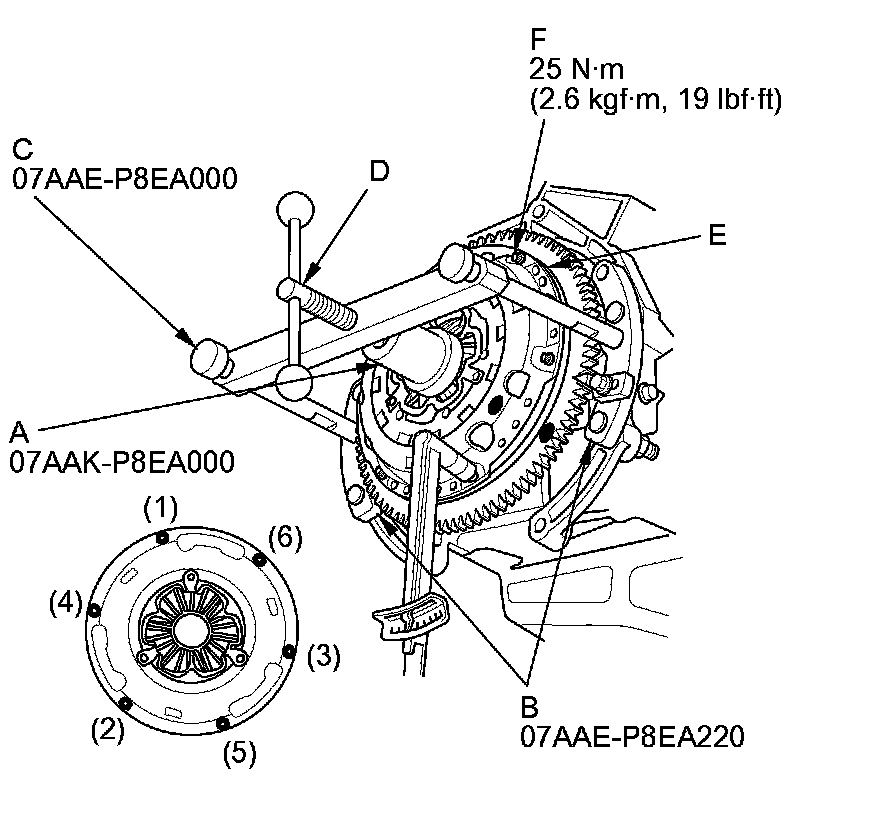 F
25 N·m
(2.6 kgf·m, 19 lbf·ft)

C
07AAE-P8EA000

D

E

A
07AAK-P8EA000

(1)
(6)
(4)
(3)
(2)
(5)

B
07AAE-P8EA220