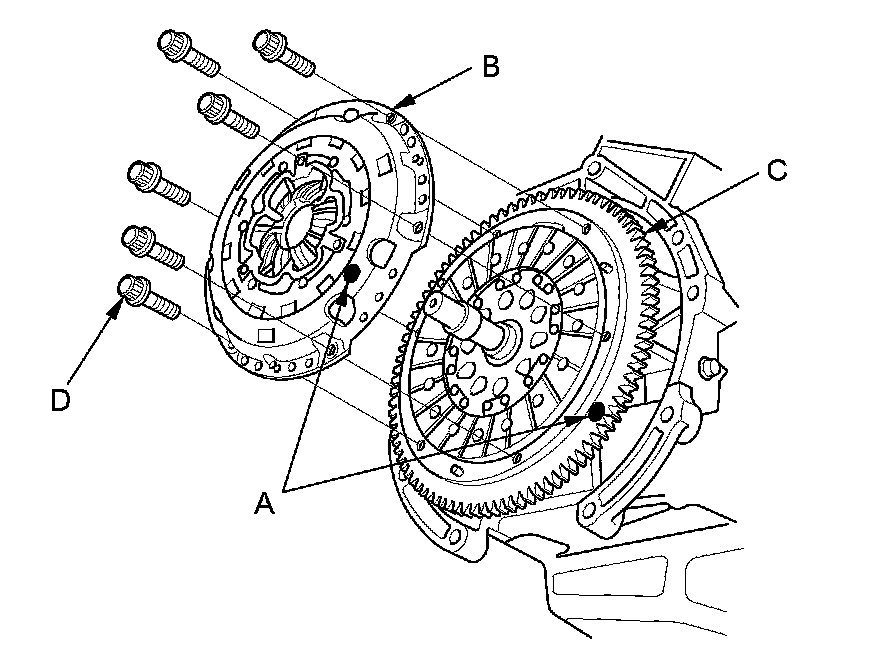 B
C
D
A