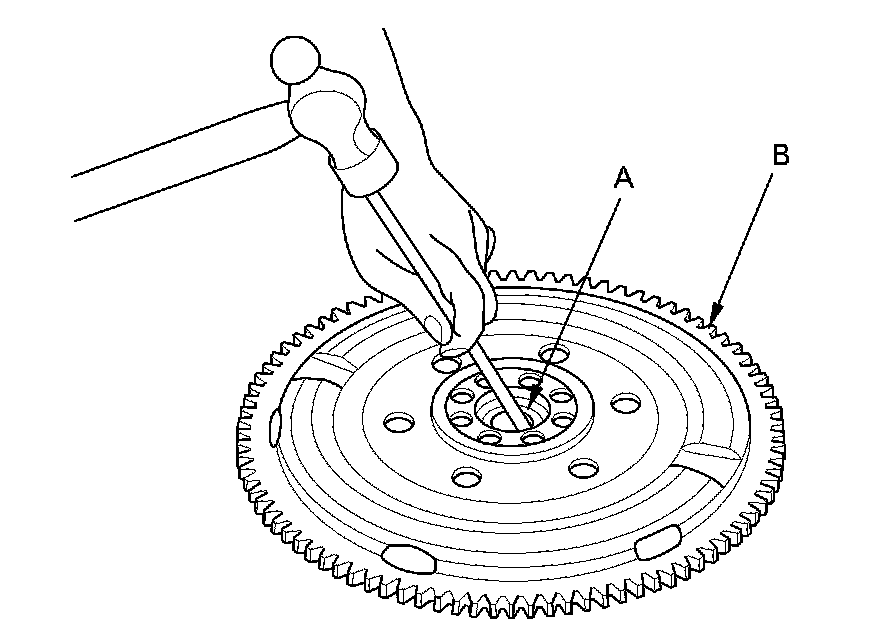 A
B