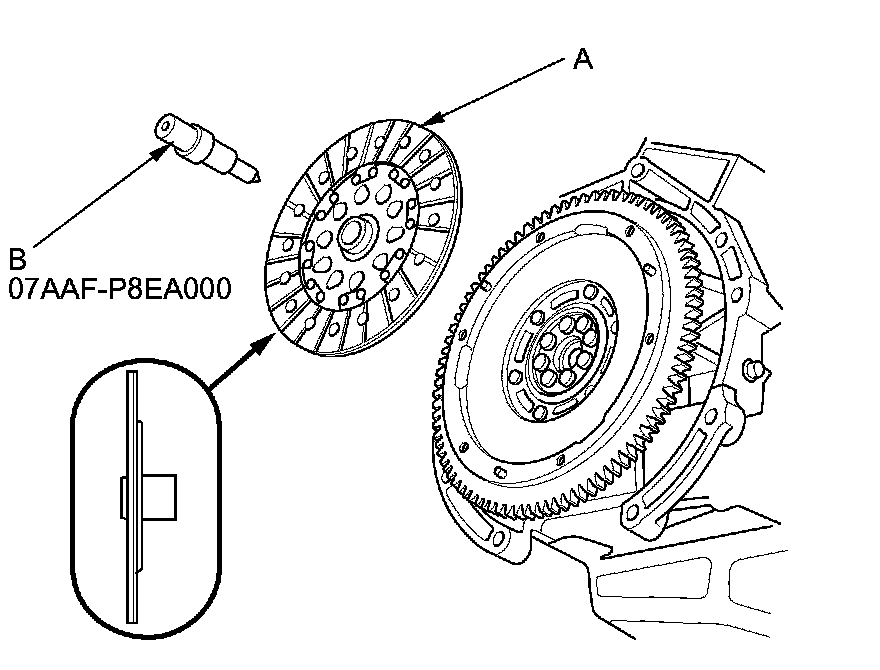 A

B
07AAF-P8EA000