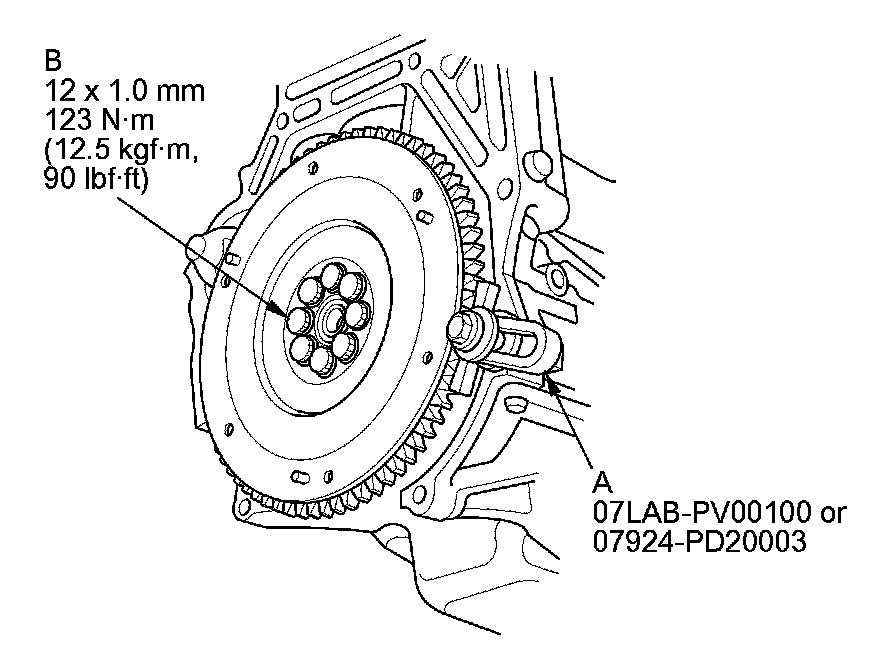 B
12 x 1.0 mm
123 N·m
(12.5 kgf·m,
90 lbf·ft)

A
07LAB-PV00100 or
07924-PD20003