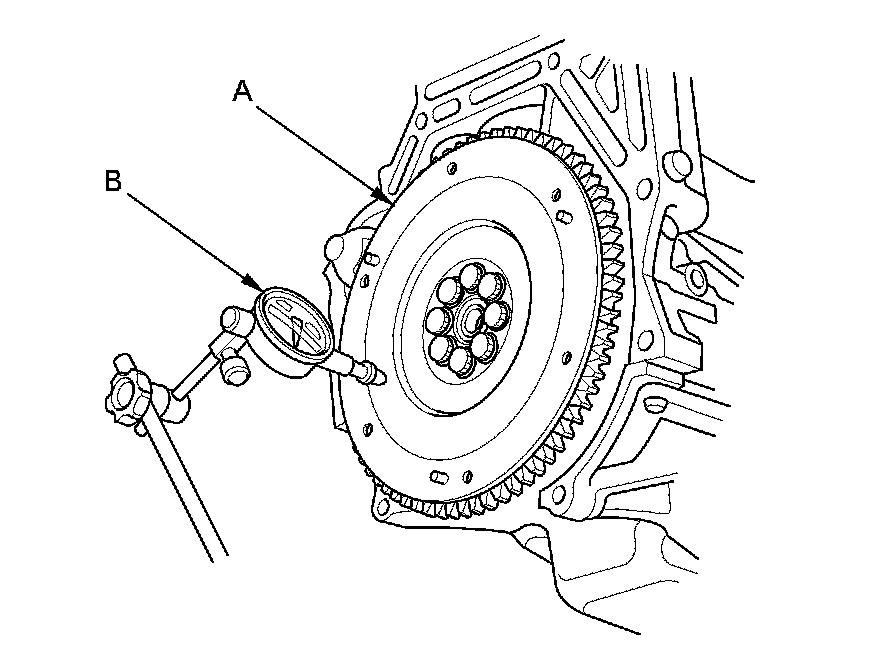 A

B