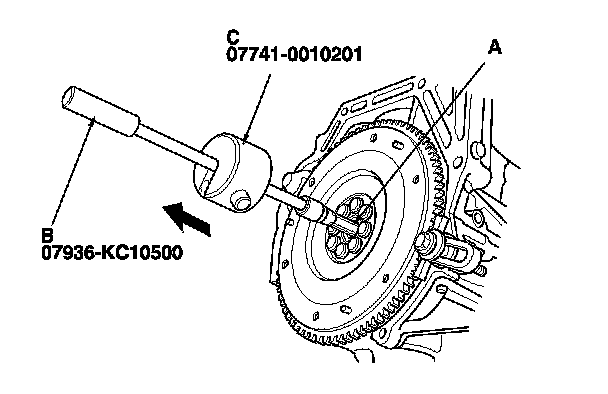 C
07741-0010201

A

B
07936-KC10500