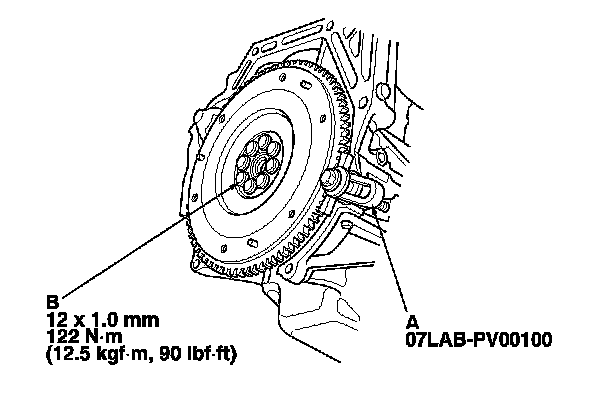 B
12 x 1.0 mm
122 N·m
(12.5 kgf·m, 90 lbf·ft)

A
07LAB-PV00100