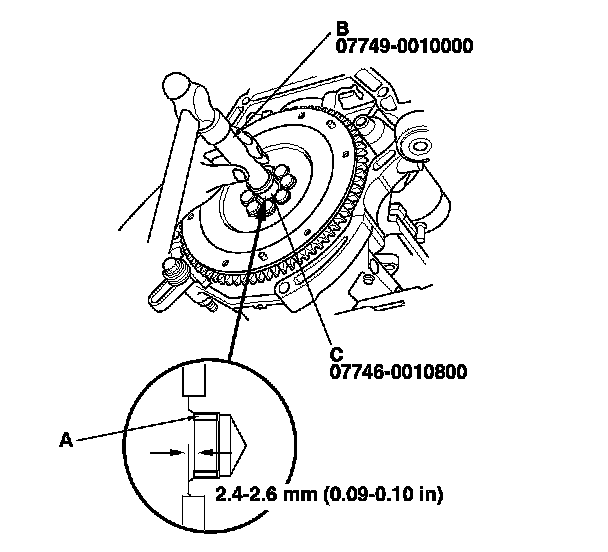 B
07749-0010000

C
07746-0010800

A

2.4-2.6 mm (0.09-0.10 in)