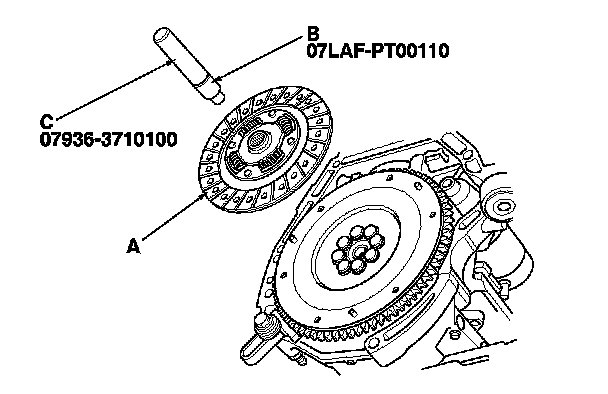 B
07LAF-PT00110

C
07936-3710100

A