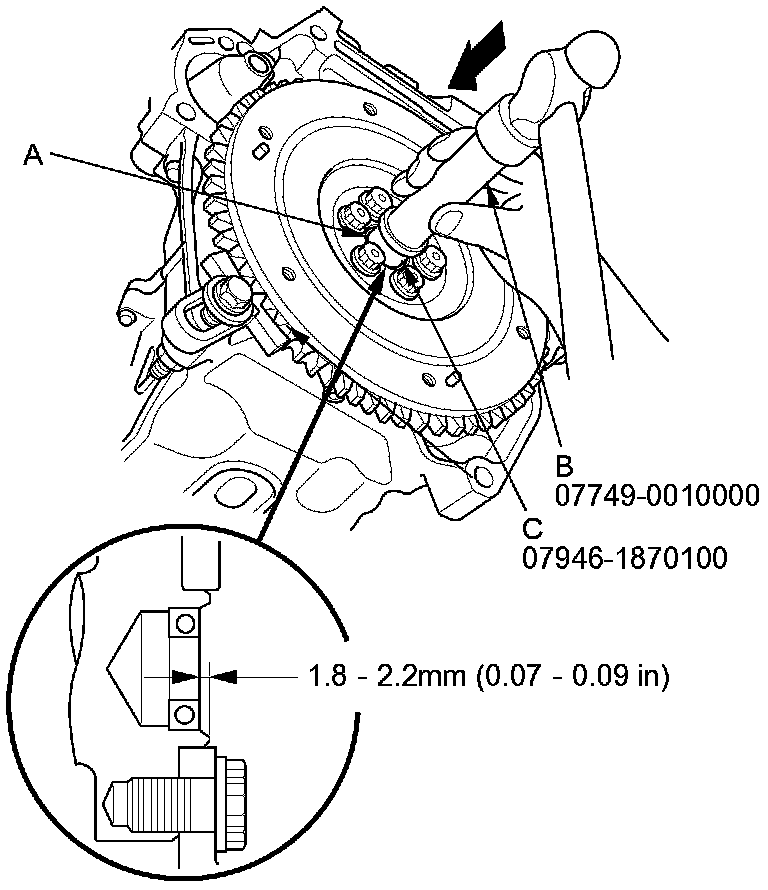 A

B
07749-0010000

C
07946-1870100

1.8 - 2.2mm (0.07 - 0.09 in)