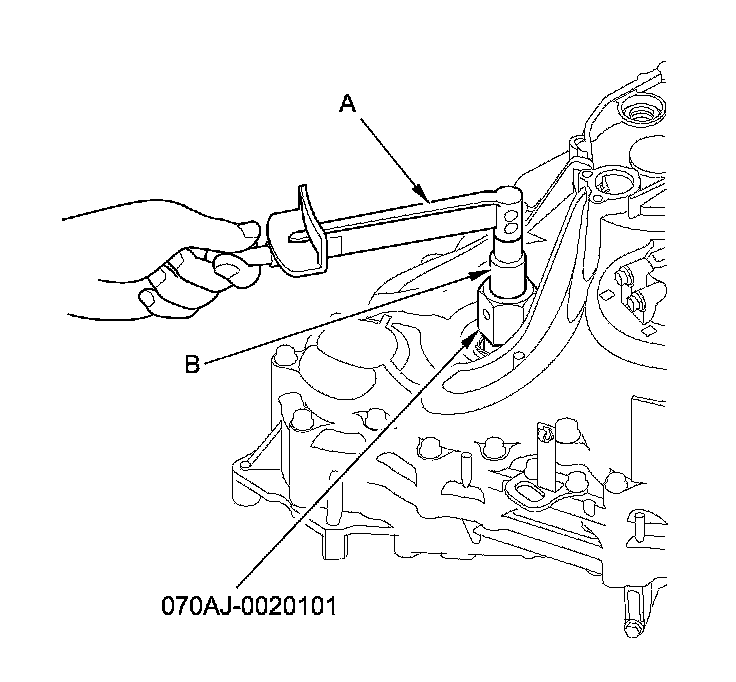 A

B

070AJ-0020101