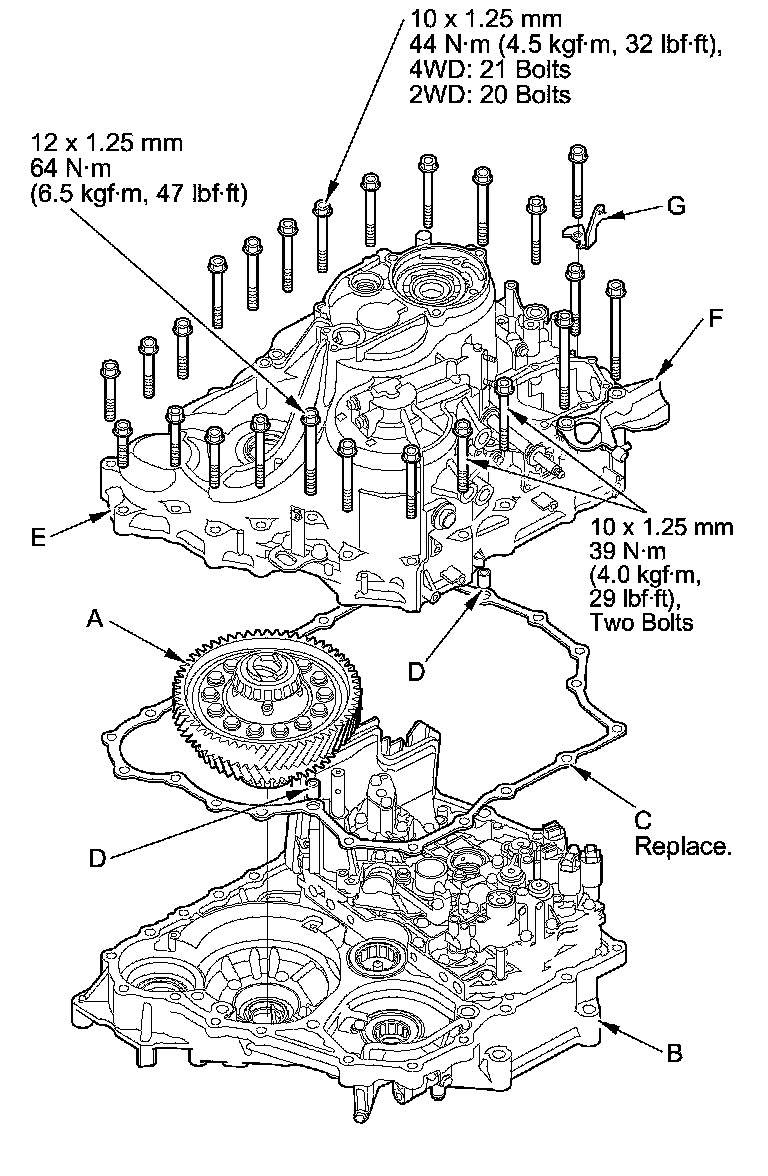 10 x 1.25 mm
44 N·m (4.5 kgf·m, 32 lbf·ft),
4WD: 21 Bolts
2WD: 20 Bolts

12 x 1.25 mm
64 N·m
(6.5 kgf·m, 47 lbf·ft)

G

F

E

10 x 1.25 mm
39 N·m
(4.0 kgf·m,
29 lbf·ft),
Two Bolts

A

D

D

C
Replace.

B