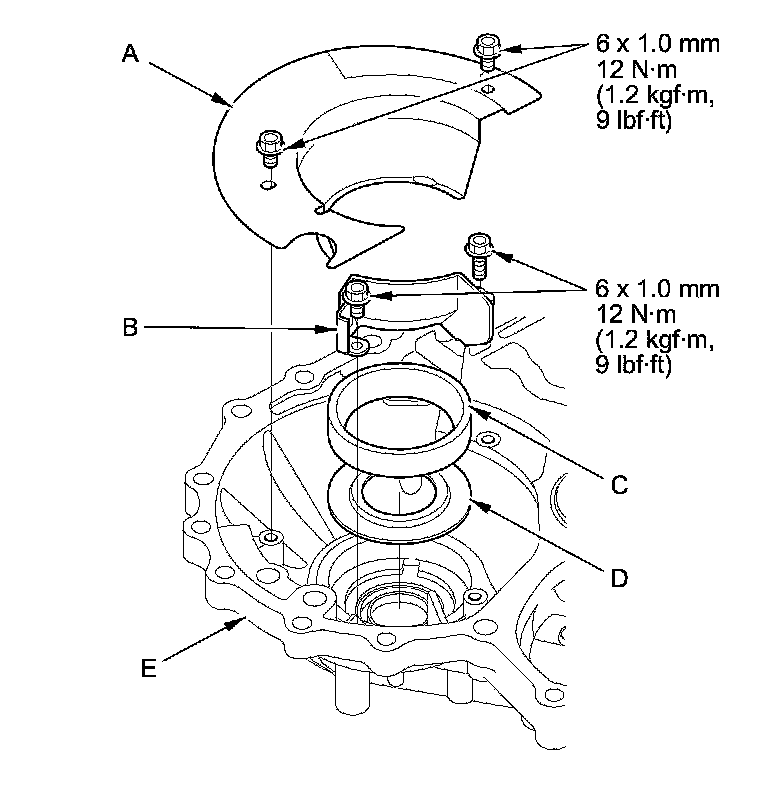 A

6 x 1.0 mm
12 N·m
(1.2 kgf·m,
9 lbf·ft)

6 x 1.0 mm
12 N·m
(1.2 kgf·m,
9 lbf·ft)

B

C

D

E