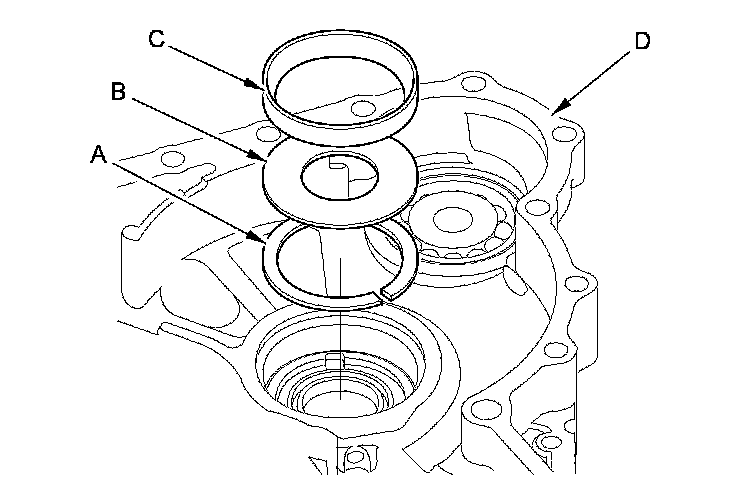 C
B
A
D