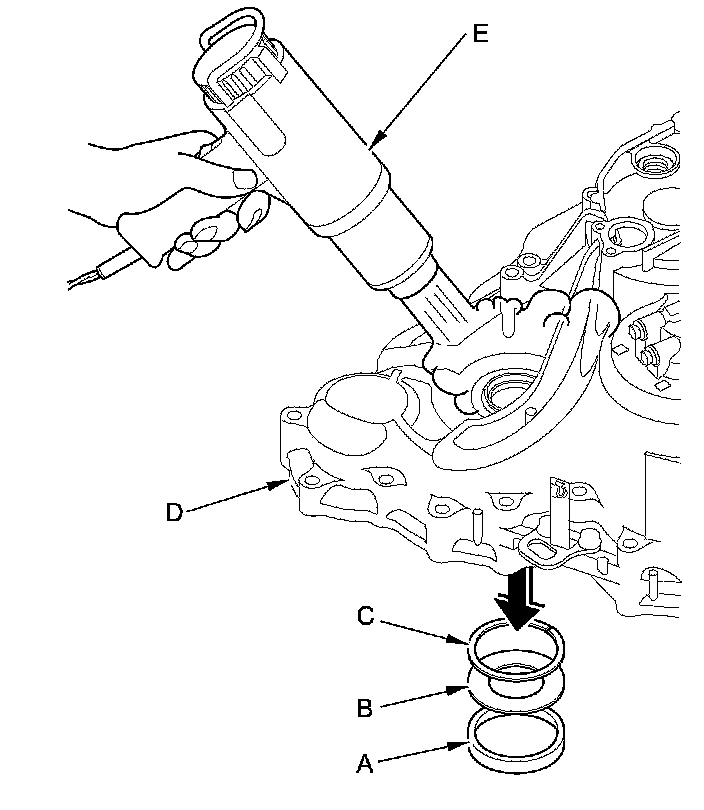 E
D
C
B
A