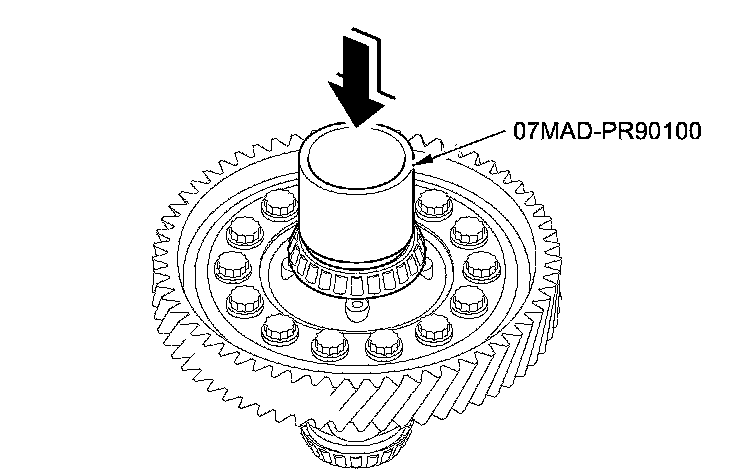 07MAD-PR90100