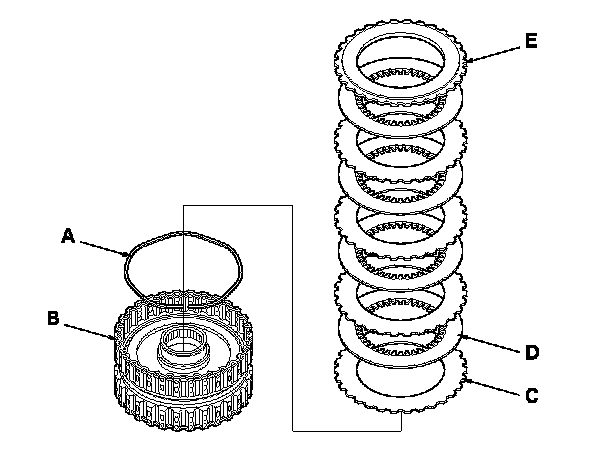 E
A
B
D
C