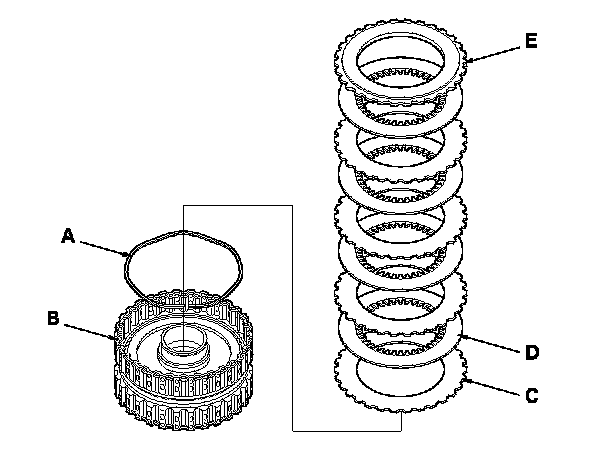 E

A

B

D

C