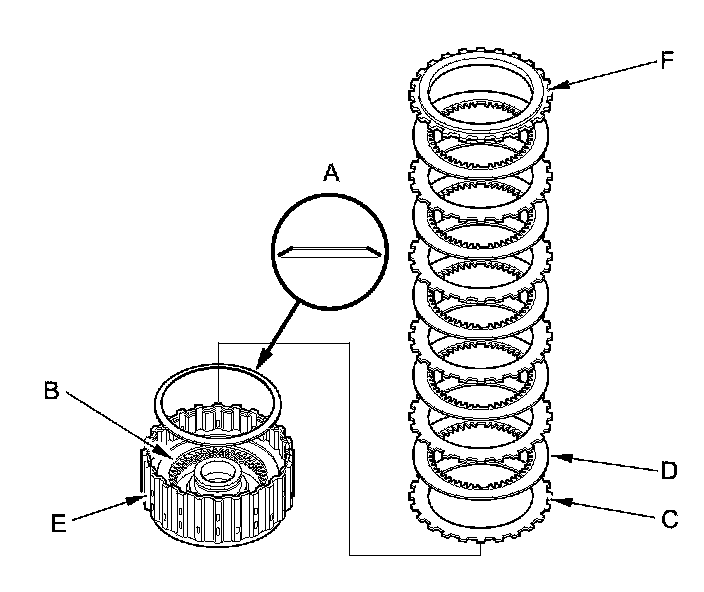 F
A
B
D
E
C