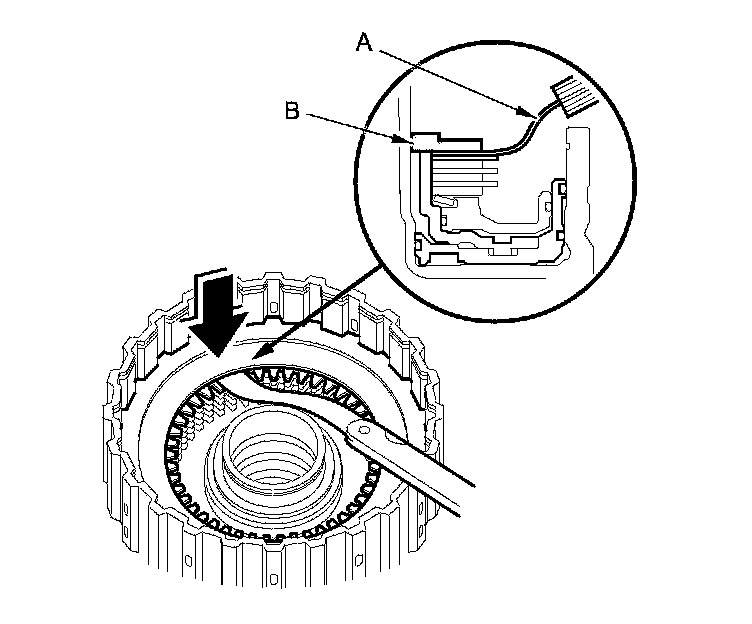 A
B