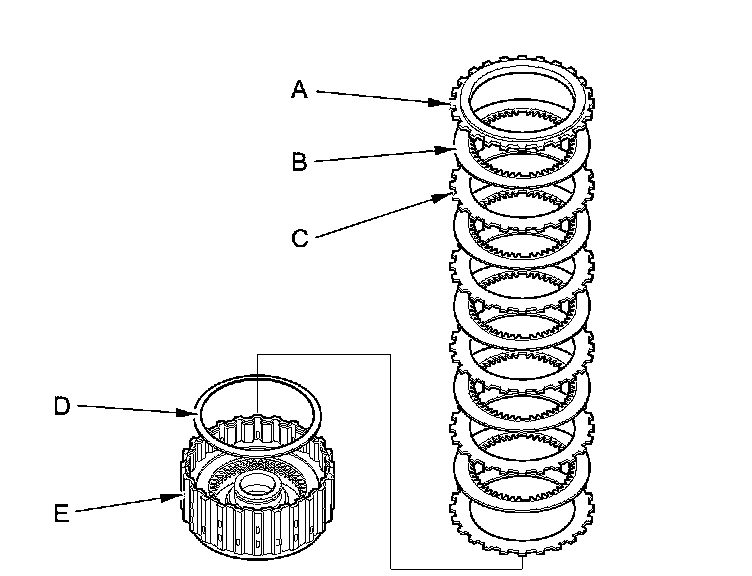 A
B
C
D
E