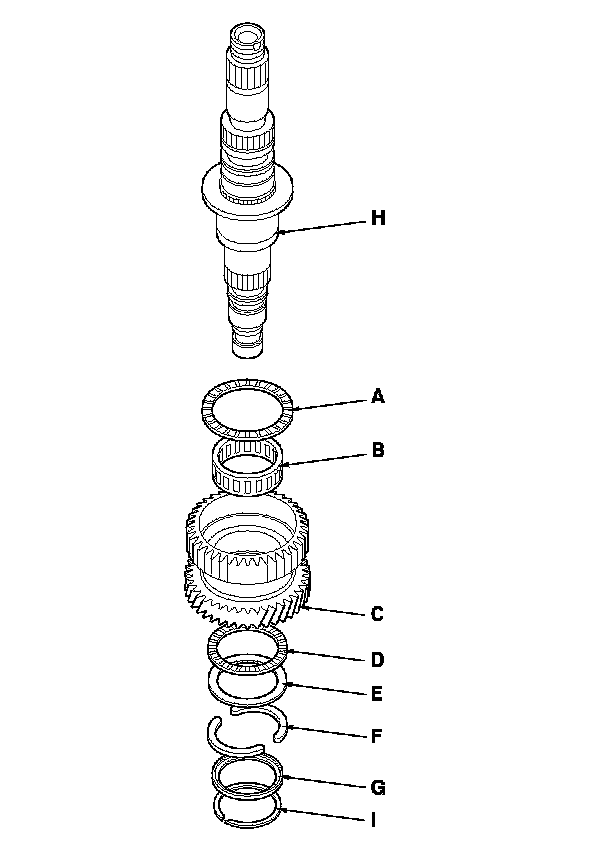 H
A
B
C
D
E
F
G
I