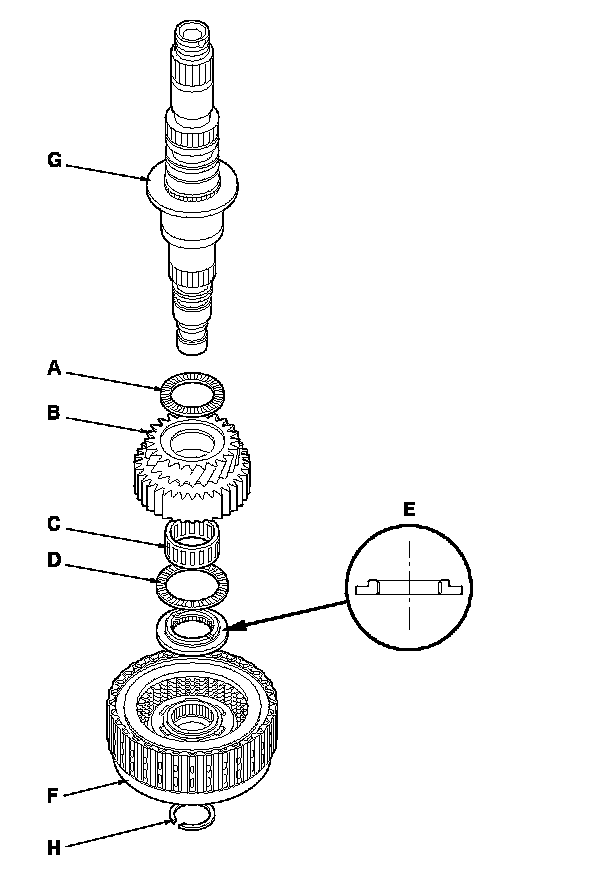 G
A
B
C
D
E
F
H