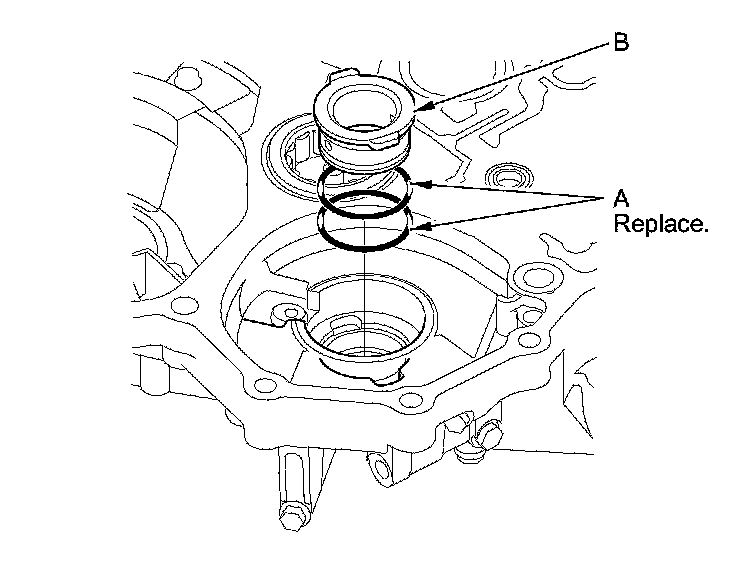 B

A
Replace.