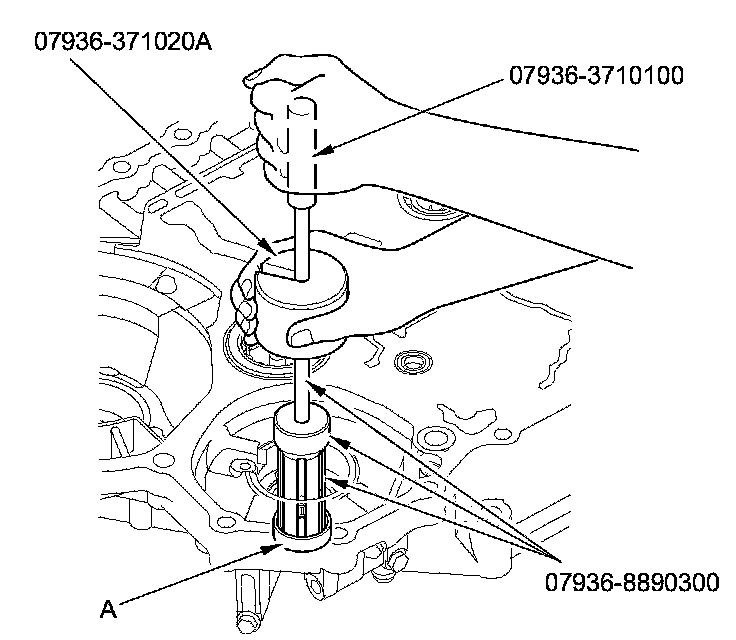 07936-371020A
07936-3710100
07936-8890300
A