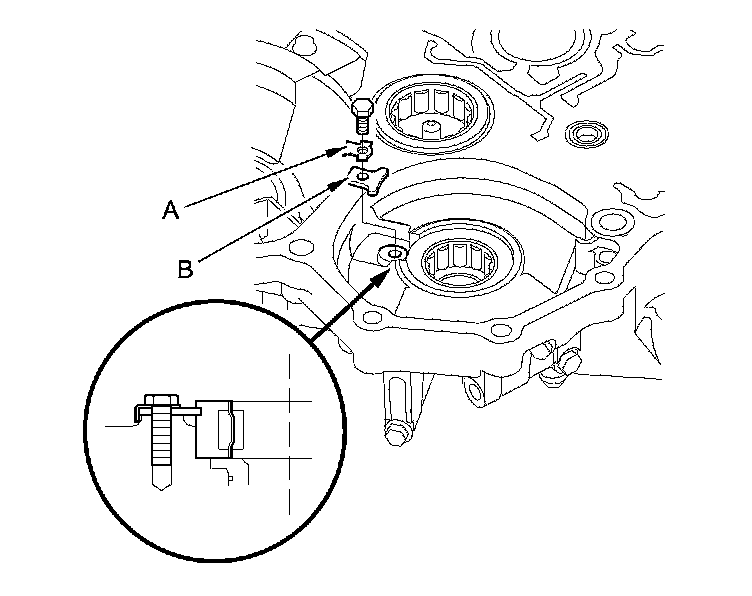 A

B