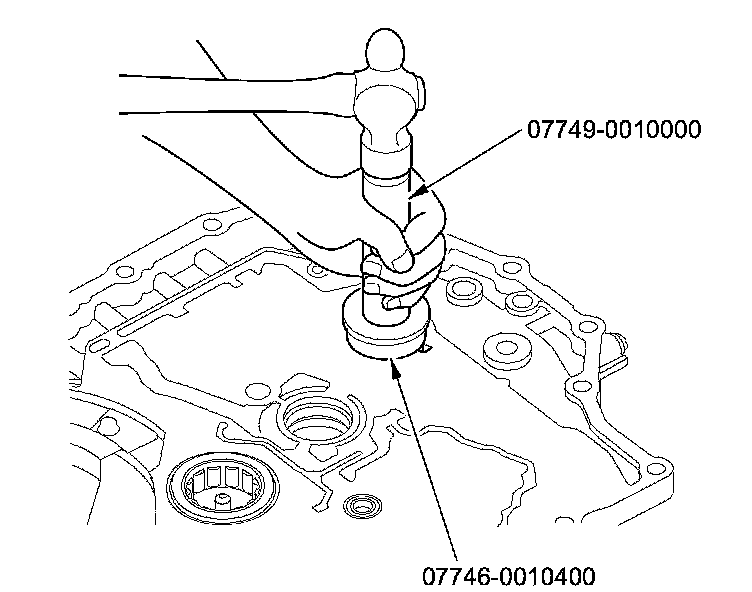 07749-0010000

07746-0010400