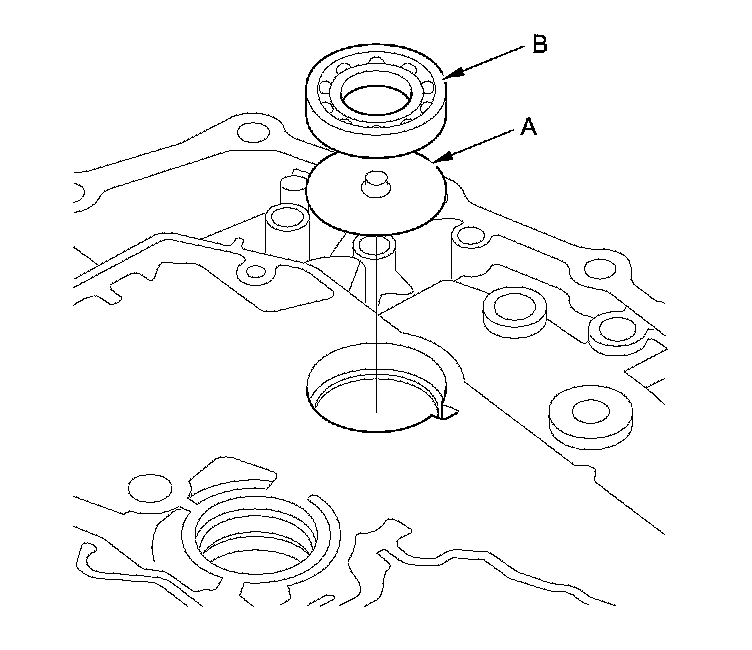 B

A