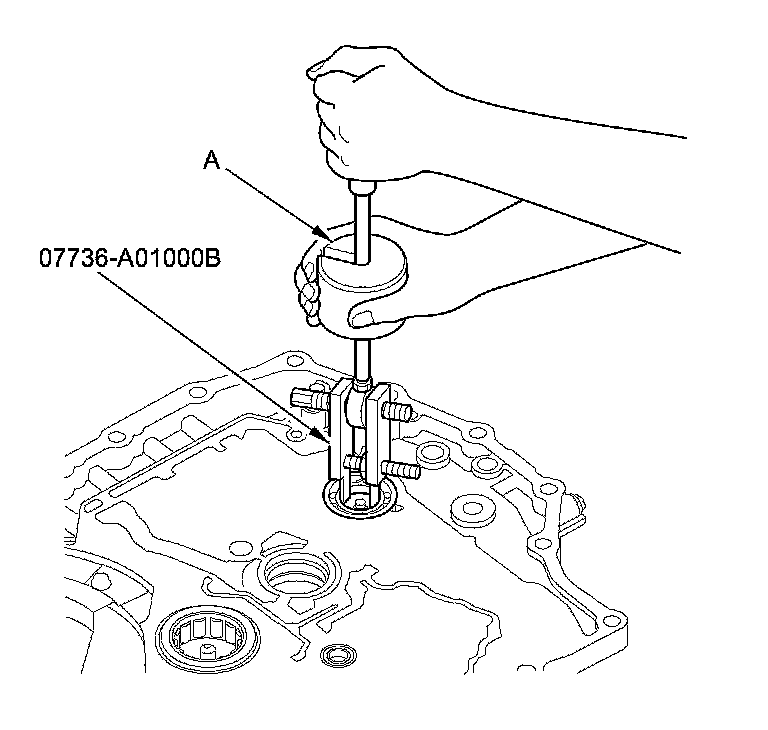 A

07736-A01000B