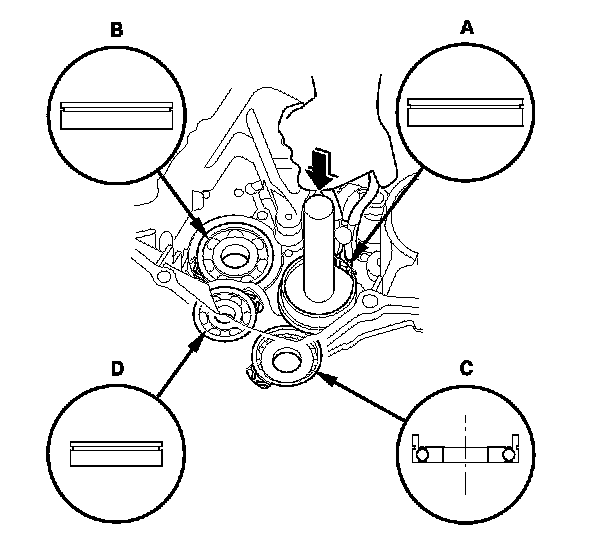 B
A
D
C