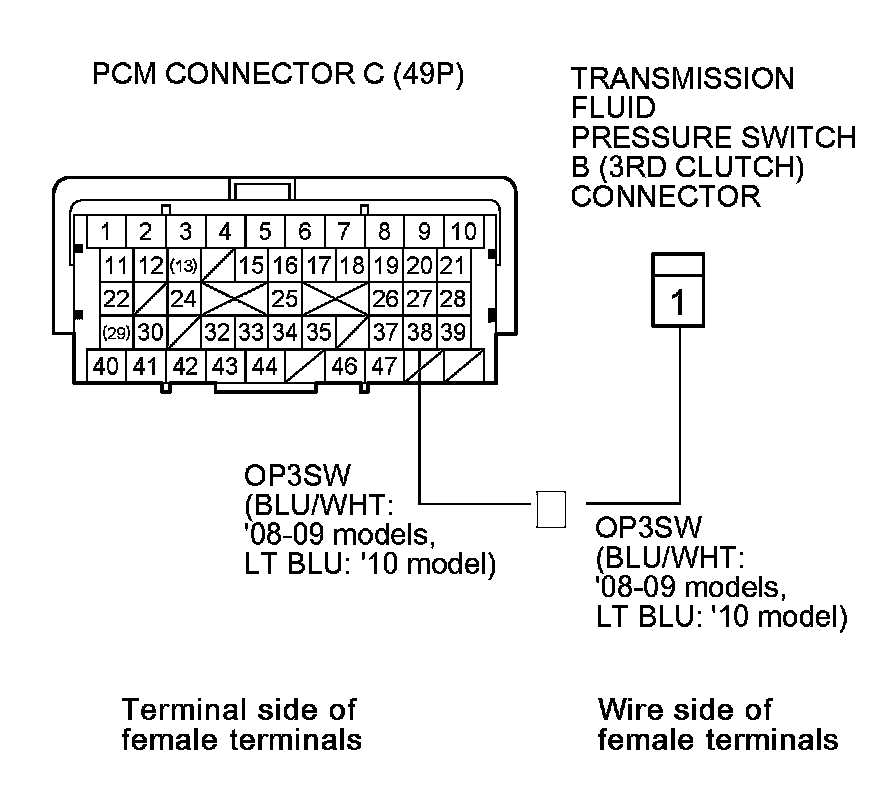 PCM CONNECTOR C (49P)

TRANSMISSION FLUID PRESSURE SWITCH B (3RD CLUTCH) CONNECTOR

1 2 3 4 5 6 7 8 9 10
11 12 (13) 15 16 17 18 19 20 21
22 24 25 26 27 28
(29) 30 32 33 34 35 37 38 39
40 41 42 43 44 46 47

1

OP3SW (BLU/WHT: '08-09 models, LT BLU: '10 model)

OP3SW (BLU/WHT: '08-09 models, LT BLU: '10 model)

Terminal side of female terminals

Wire side of female terminals