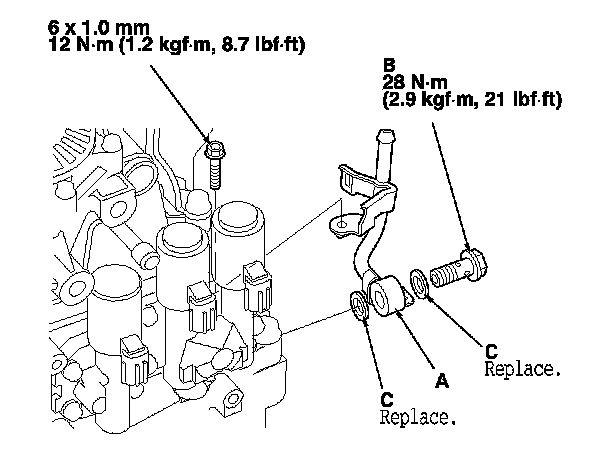 6 x 1.0 mm
12 N·m (1.2 kgf·m, 8.7 lbf·ft)

B
28 N·m
(2.9 kgf·m, 21 lbf·ft)

C
Replace.

A

C
Replace.