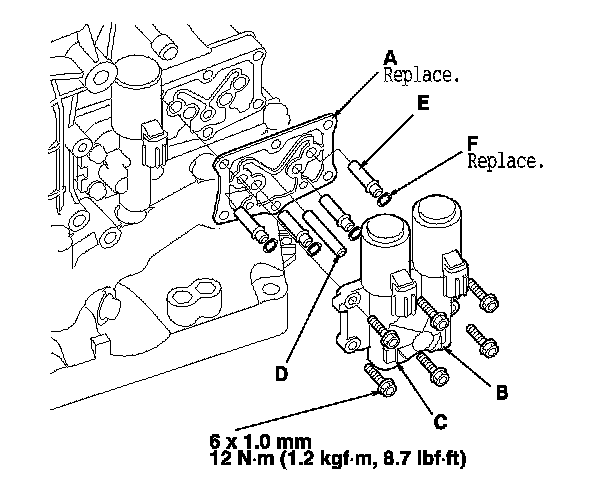 A
Replace.

E

F
Replace.

D

B

C

6 x 1.0 mm
12 N·m (1.2 kgf·m, 8.7 lbf·ft)