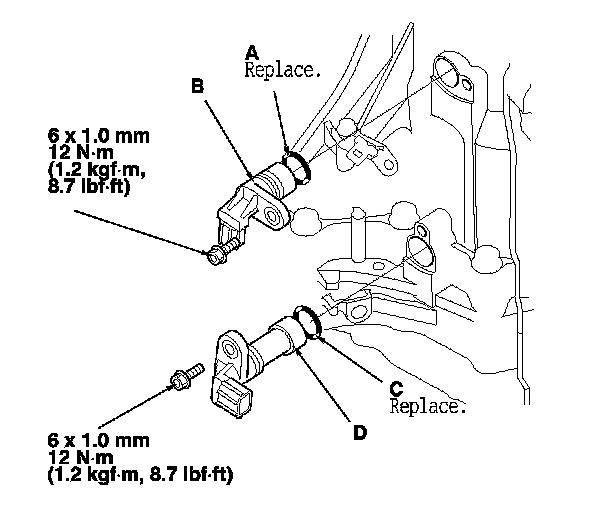 A
Replace.

B

6 x 1.0 mm
12 N·m
(1.2 kgf·m,
8.7 lbf·ft)

C
Replace.

D

6 x 1.0 mm
12 N·m
(1.2 kgf·m, 8.7 lbf·ft)