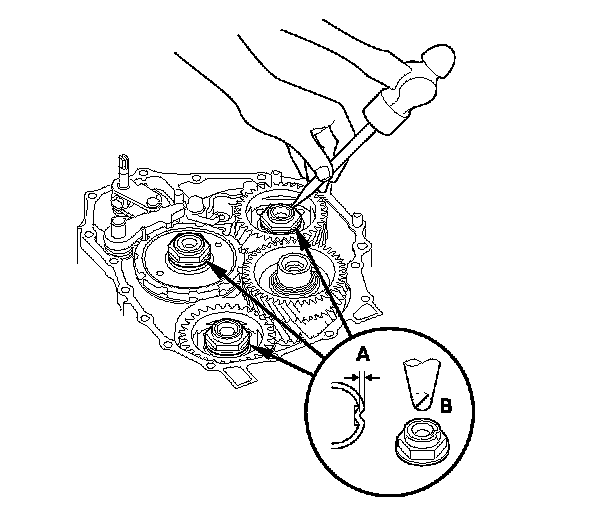 A
B