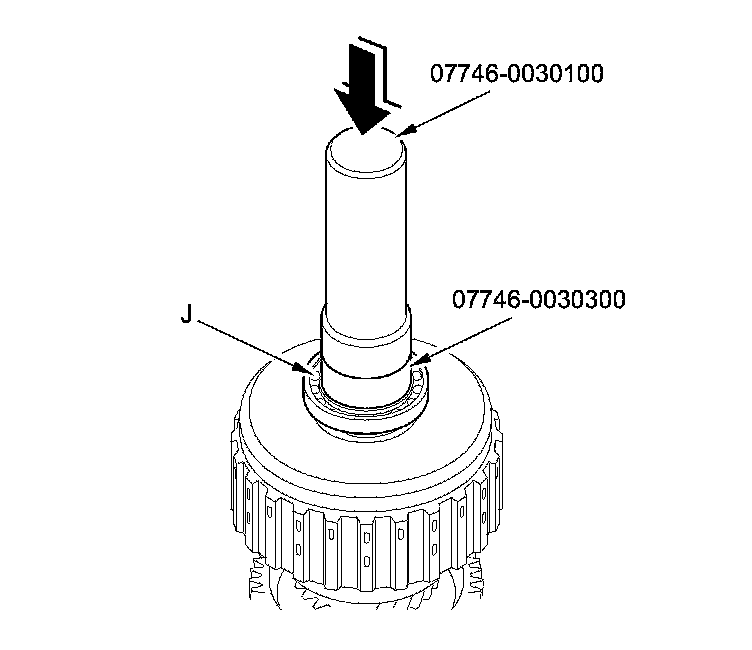 07746-0030100

J

07746-0030300