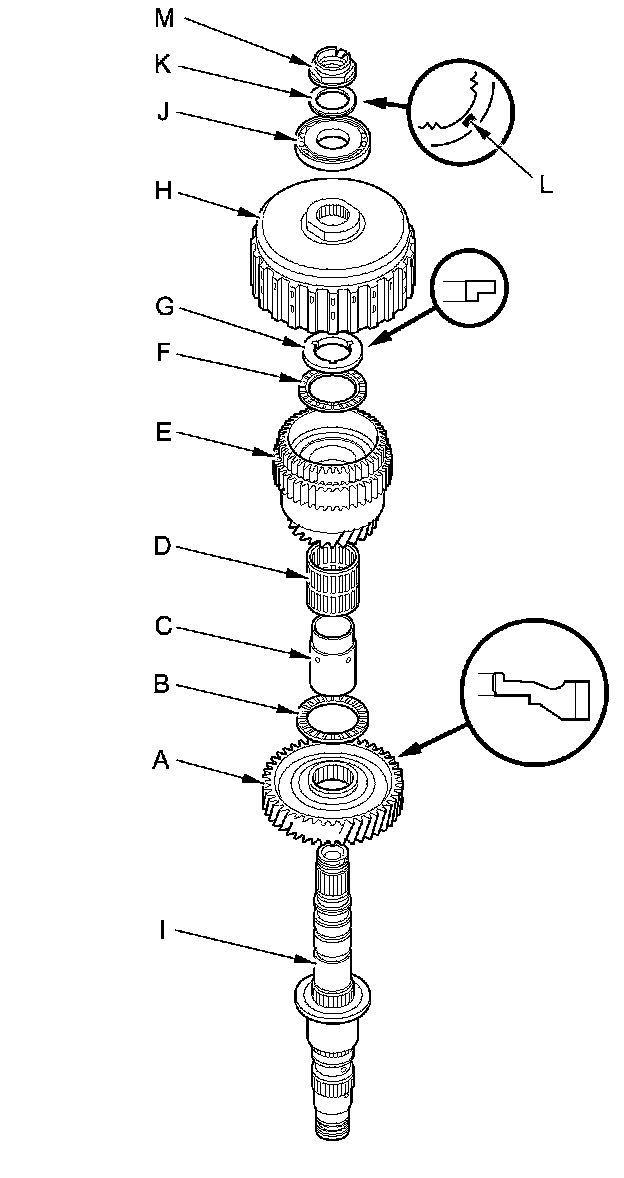 M
K
J
L
H
G
F
E
D
C
B
A
I