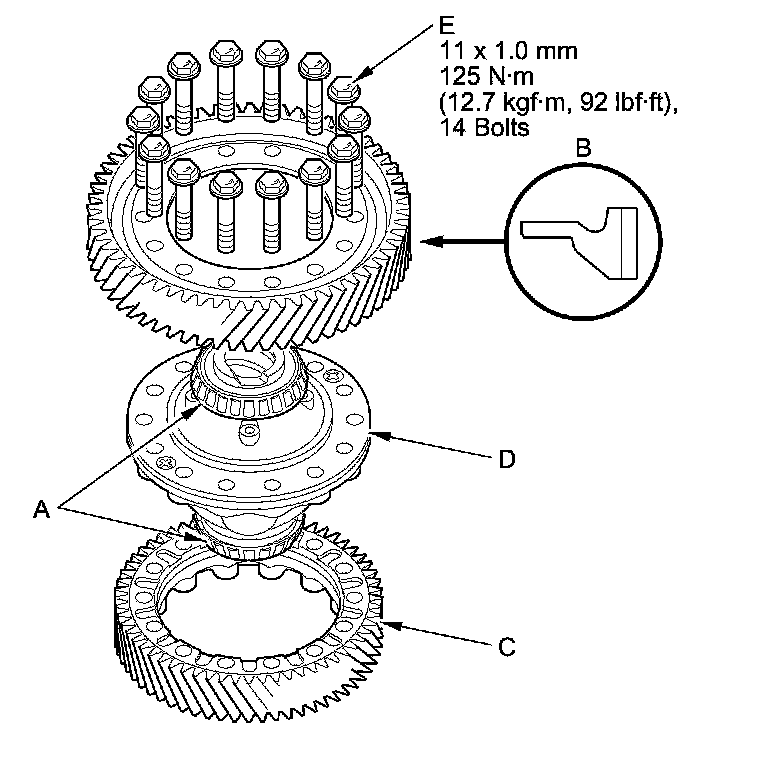 E
11 x 1.0 mm
125 N·m
(12.7 kgf·m, 92 lbf·ft),
14 Bolts

B

D

A

C