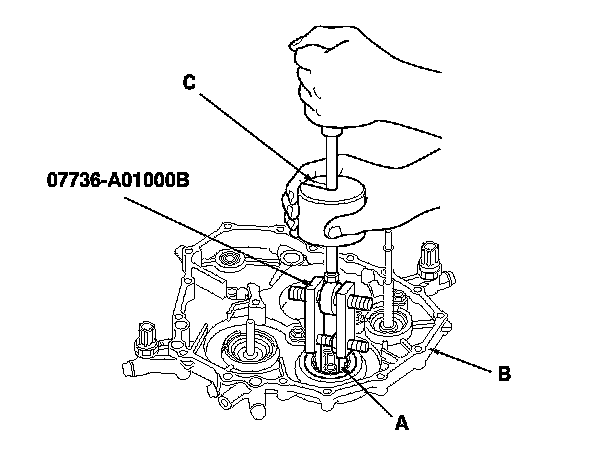 C

07736-A01000B

B

A