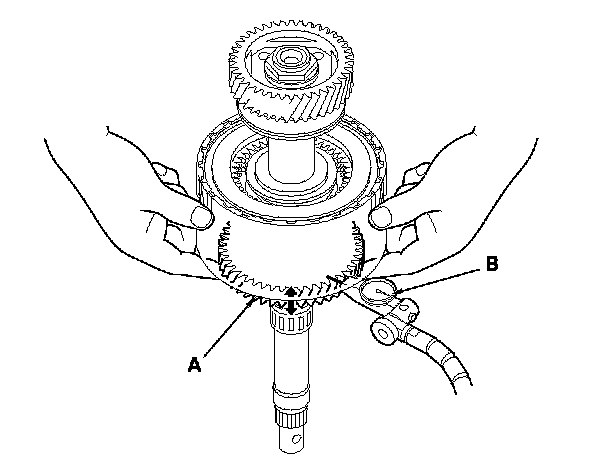 B
A