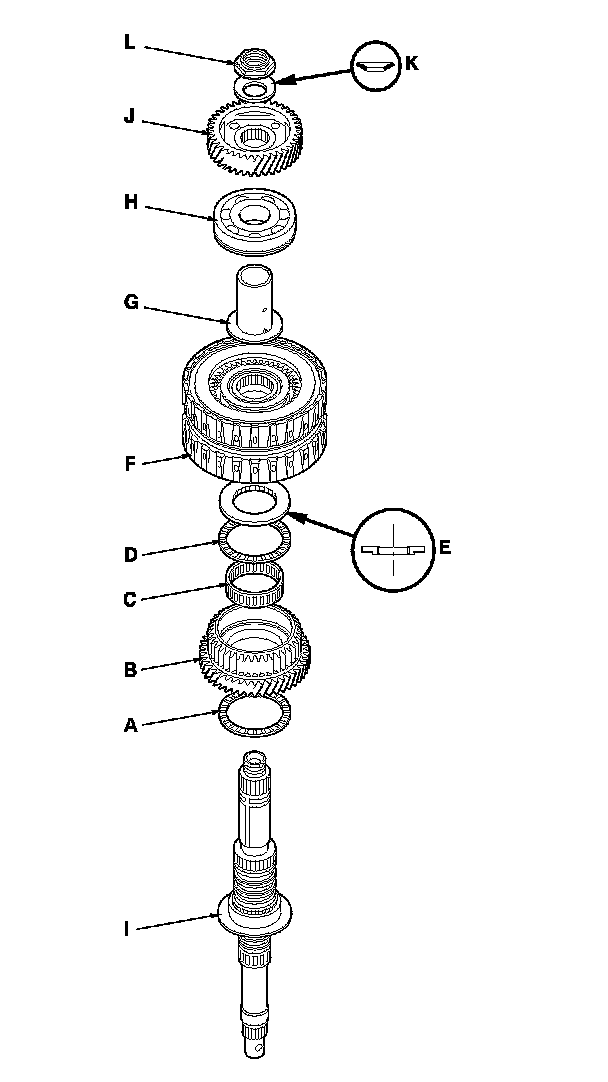 L
K
J
H
G
F
E
D
C
B
A
I