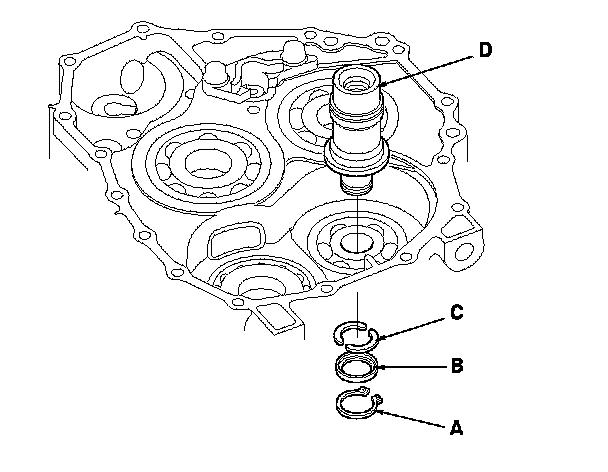 D

C

B

A